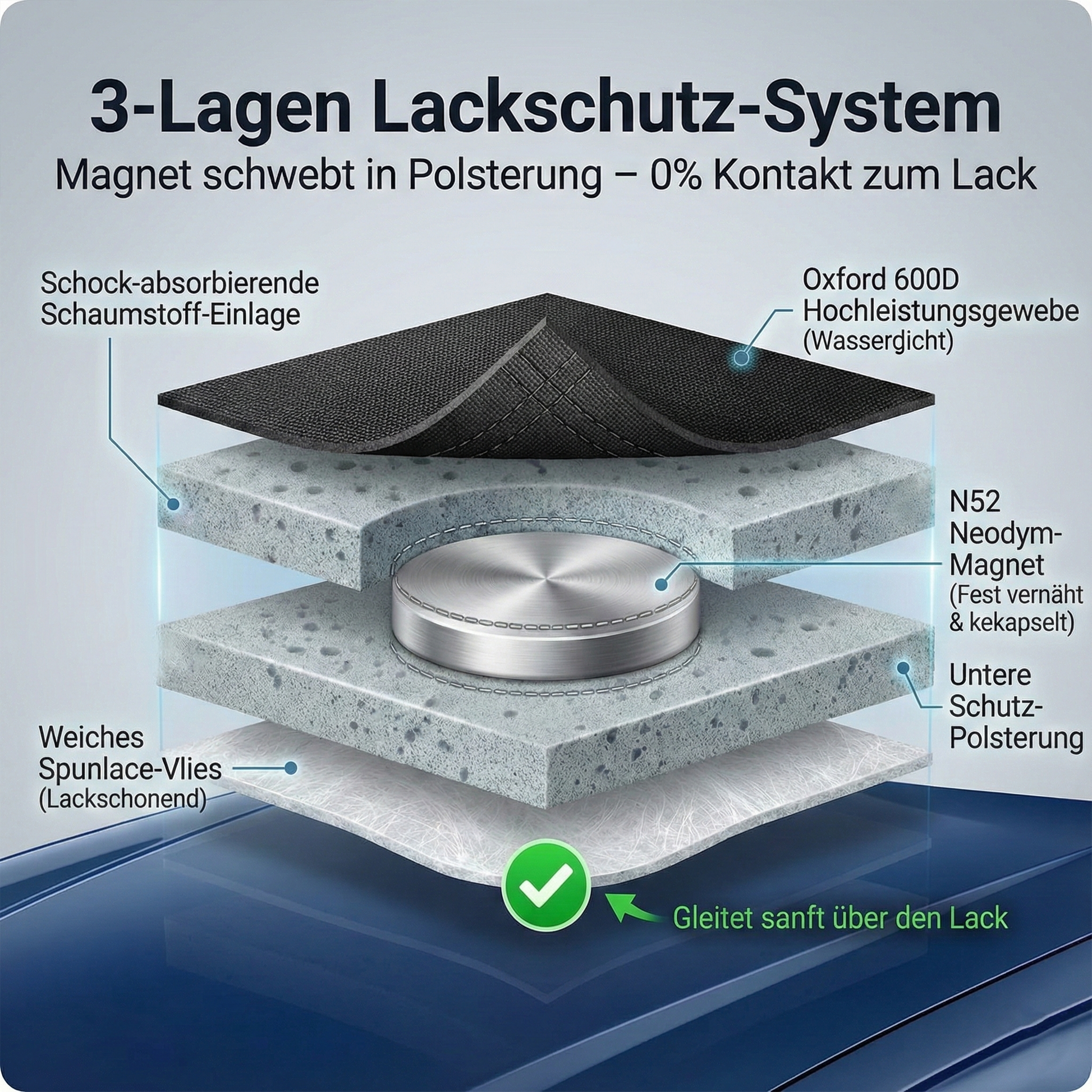 3-Lagen Lackschutz-System
Magnet schwebt in Polsterung – 0% Kontakt zum Lack

Schock-absorbierende Schaumstoff-Einlage

Oxford 600D Hochleistungsgewebe (Wasserdicht)

N52 Neodym-Magnet (Fest vernäht & kekapselt)

Untere Schutz-Polsterung

Weiches Spunlace-Vlies (Lackschonend)

Gleitet sanft über den Lack